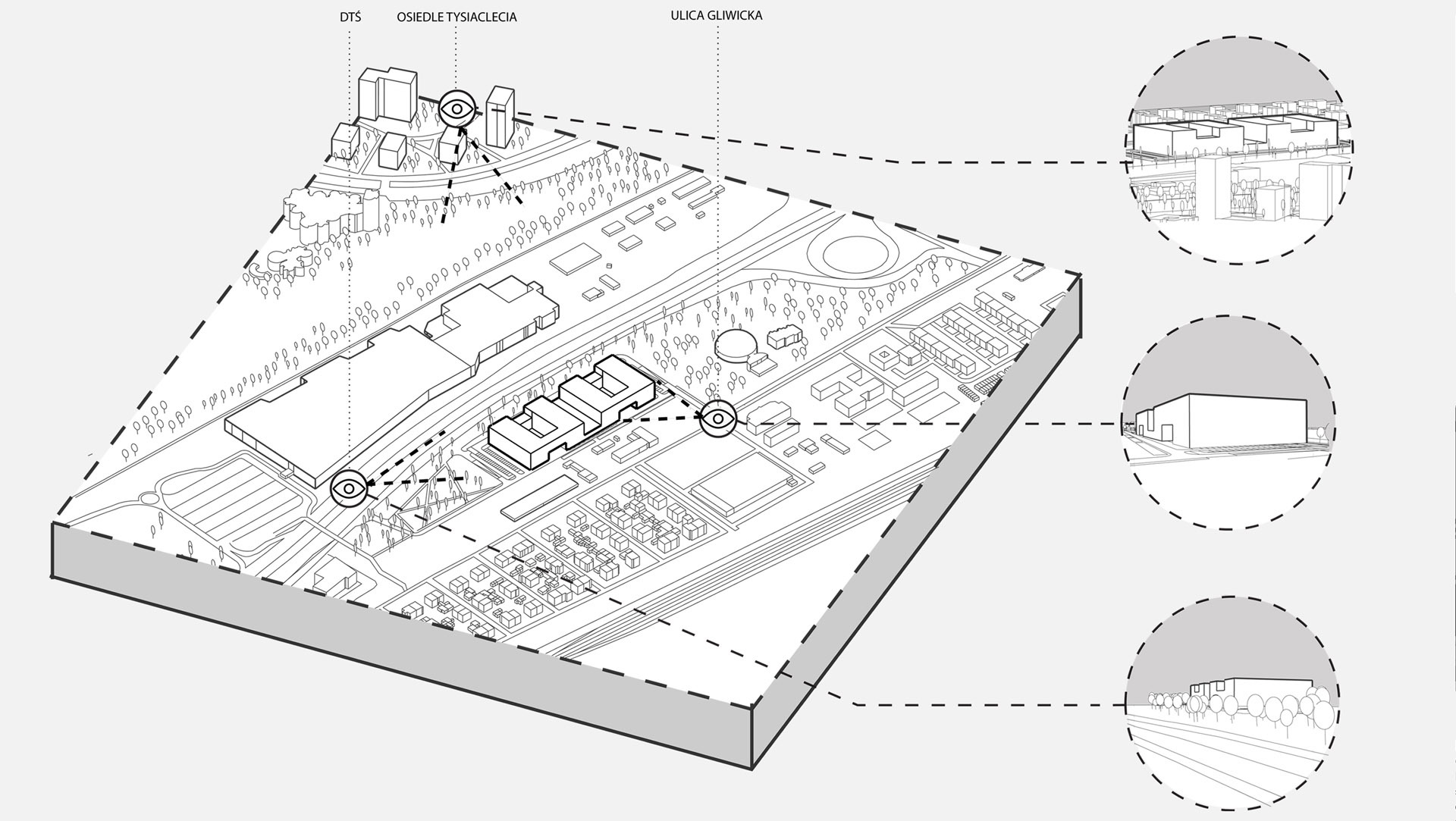 DTŚ
OSIEDLE TYSIACLECIA
ULICA GLIWICKA